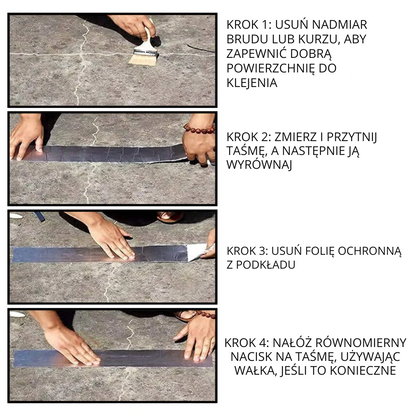 KROK 1: USUŃ NADMIAR BRUDU LUB KURZU, ABY ZAPEWNIĆ DOBRĄ POWIERZCHNIĘ DO KLEJENIA

KROK 2: ZMIERZ I PRZYTNIJ TAŚMĘ, A NASTĘPNIE JĄ WYRÓWNAJ

KROK 3: USUŃ FOLIĘ OCHRONNĄ Z PODKŁADU

KROK 4: NAŁÓŻ RÓWNOMIERNY NACISK NA TAŚMĘ, UŻYWAJĄC WAŁKA, JEŚLI TO KONIECZNE